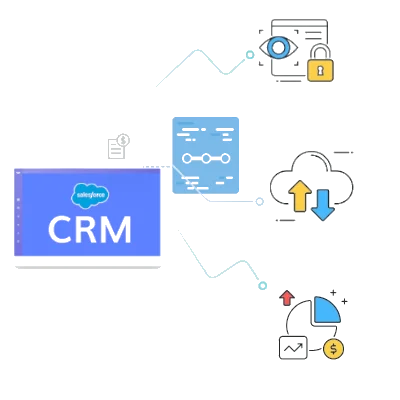 salesforce
CRM